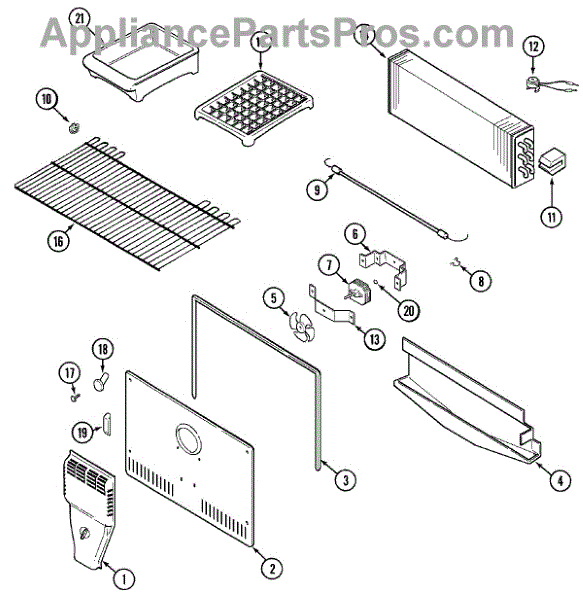 AppliancePartsPros.com

21
1
1
12
10
9
11
16
6
7
8
5
20
13
18
17
19
3
4
2
1