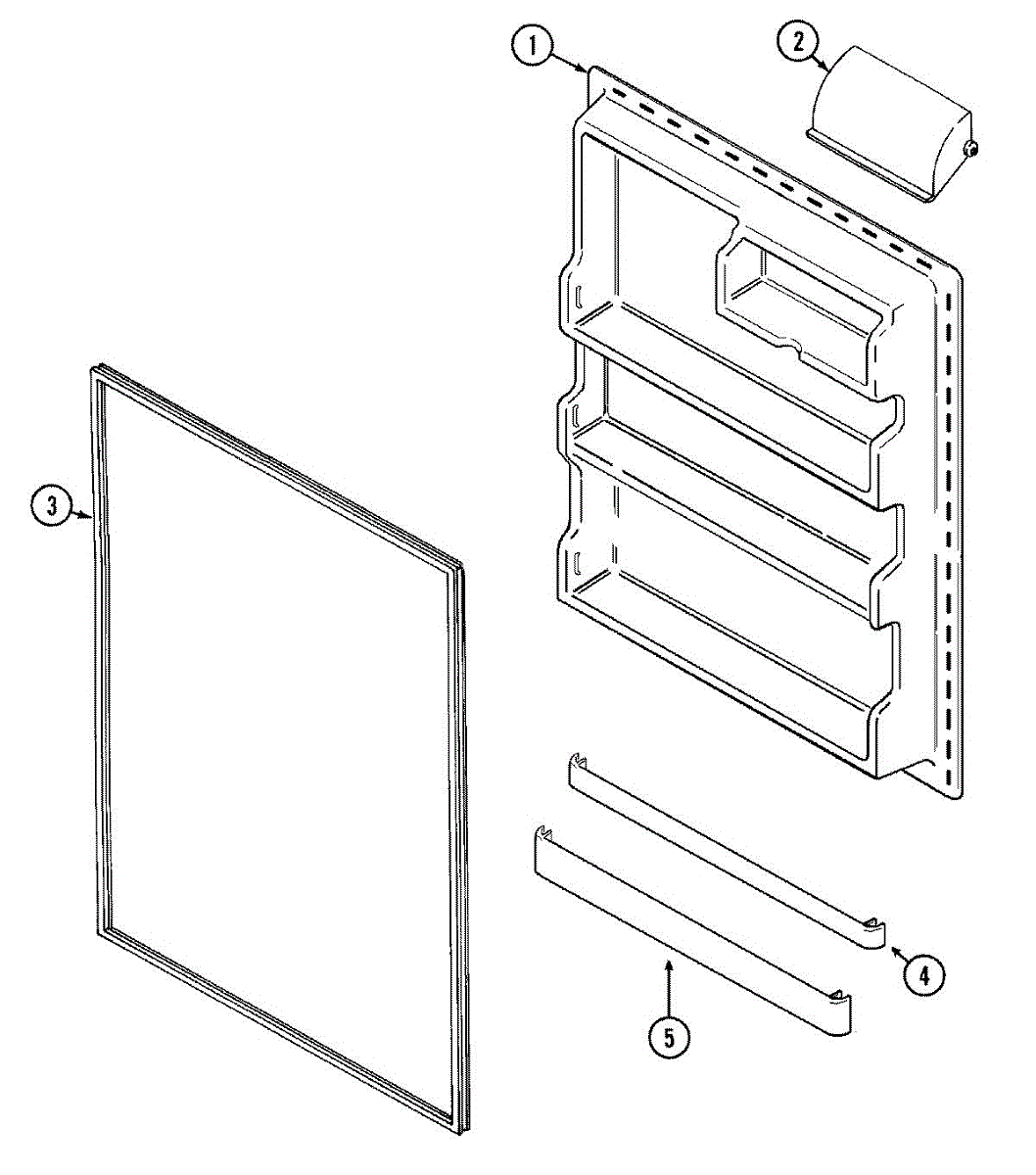 1
2
3
4
5