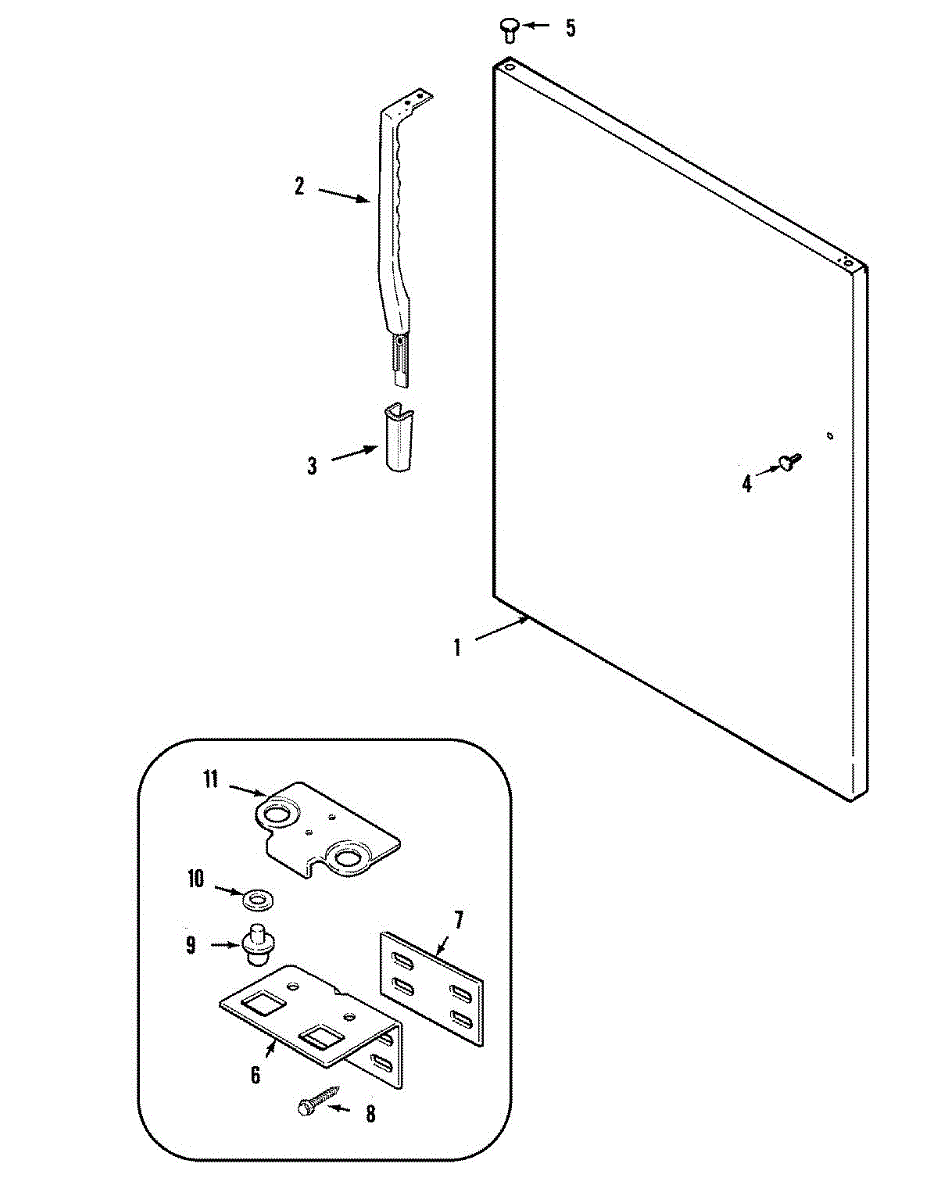 5
2
3
4
1
11
10
9
7
6
8