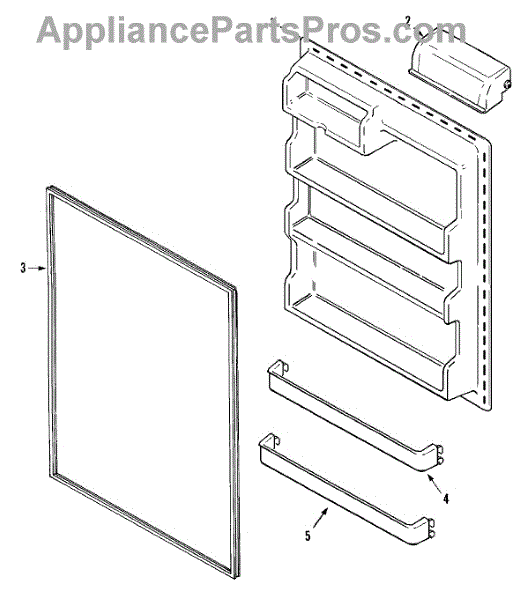 AppliancePartsPros.com

2

3

4

5