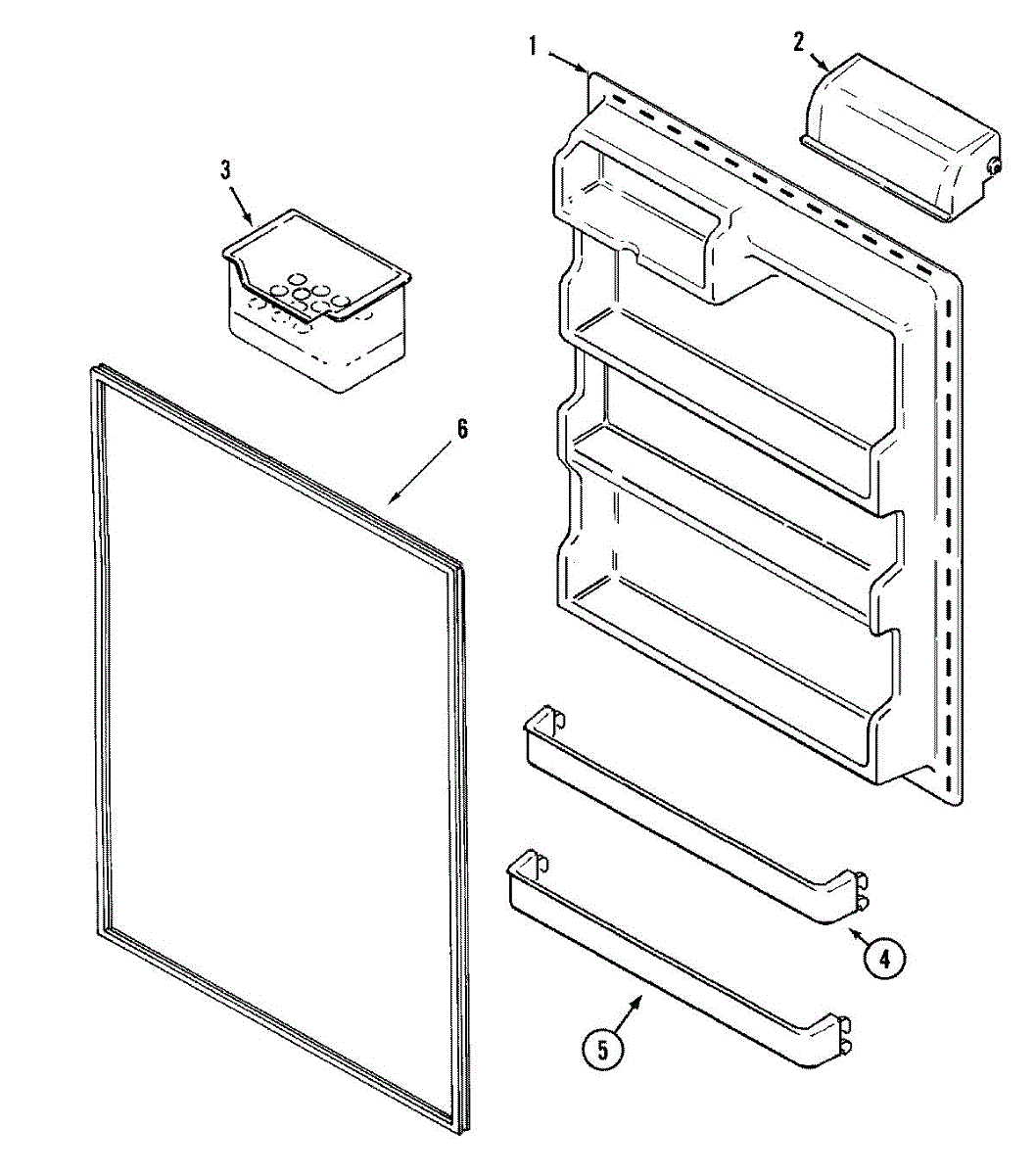 1
2
3
6
4
5