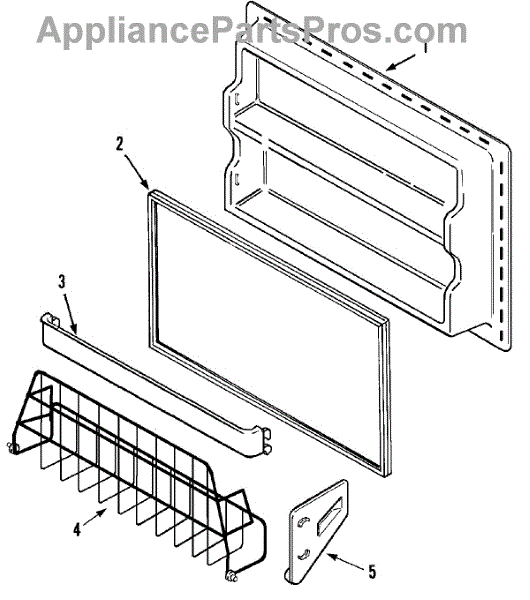 AppliancePartsPros.com

1

2

3

4

5