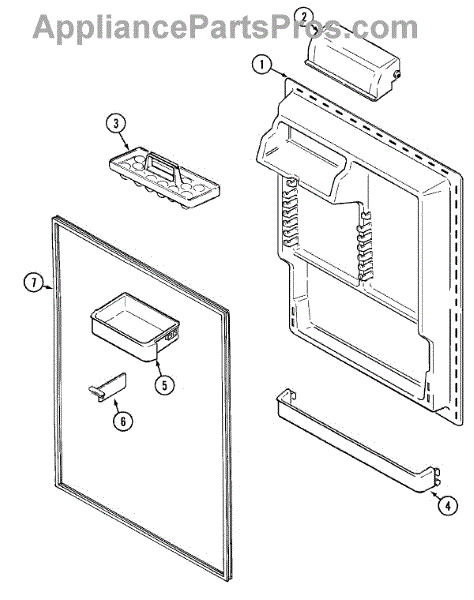 AppliancePartsPros.com

2
1
3
7
5
6
4