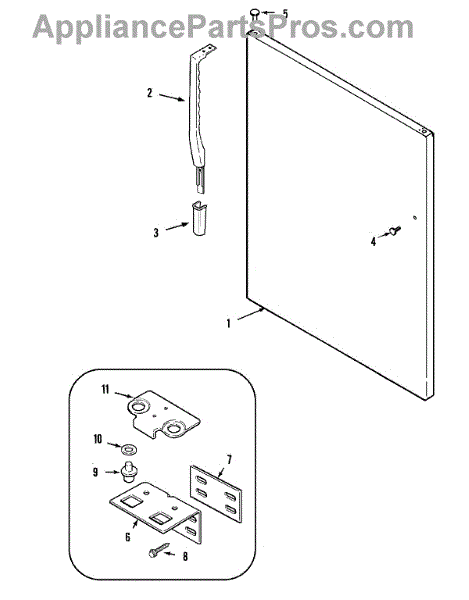 AppliancePartsPros.com

5
2
3
4
1
11
10
9
7
6
8