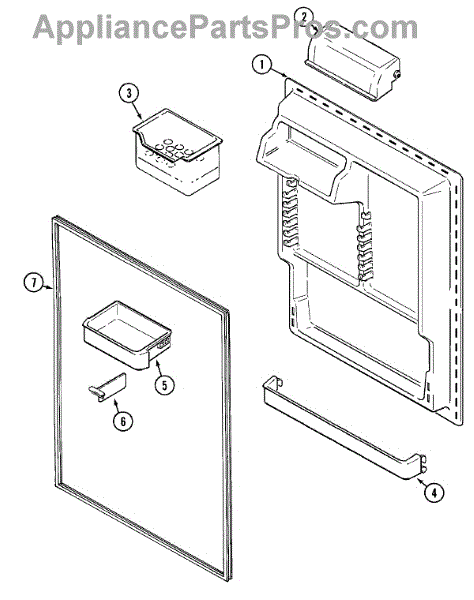 AppliancePartsPros.com

2
1
3
7
5
6
4