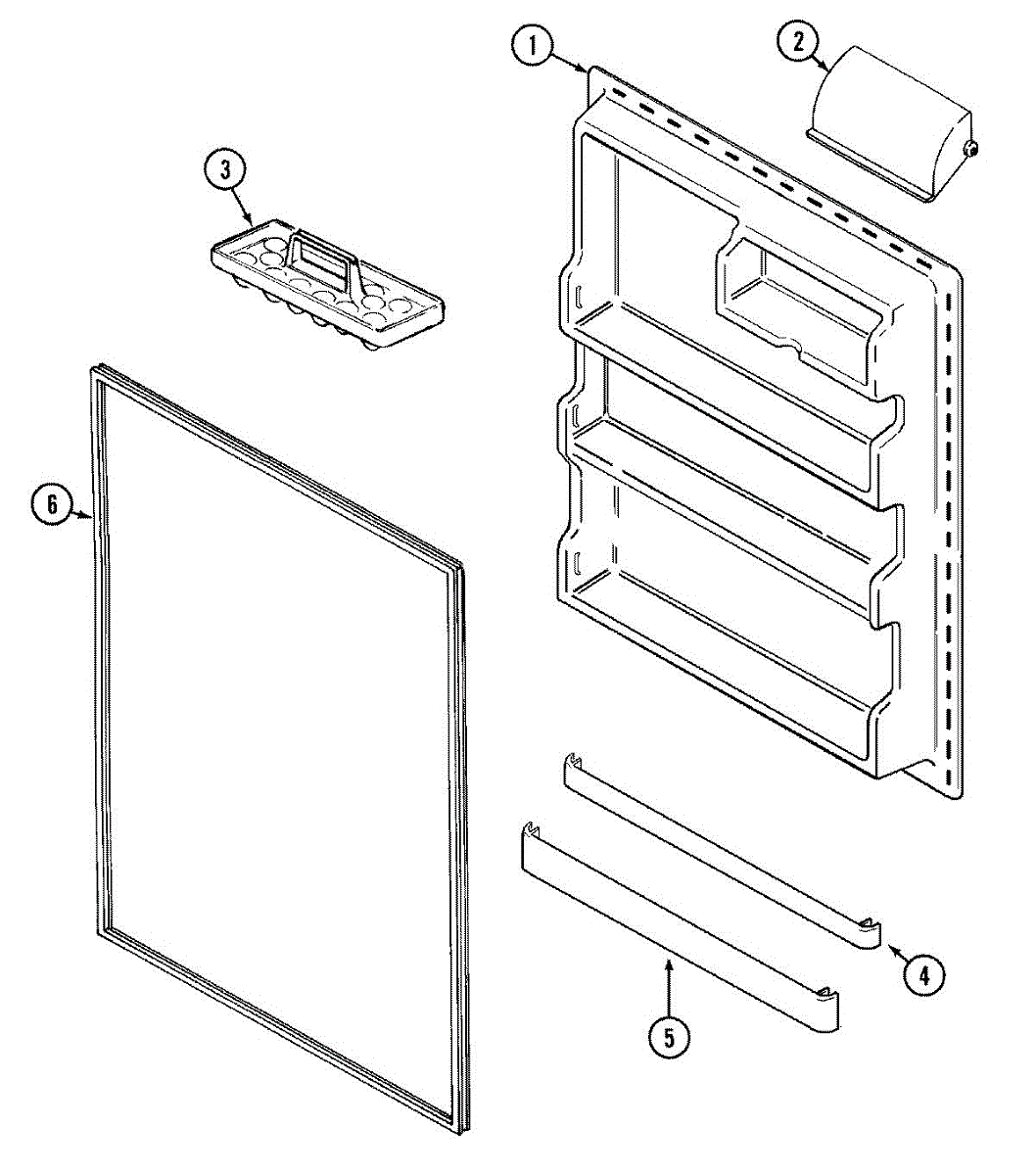 1
2
3
6
4
5