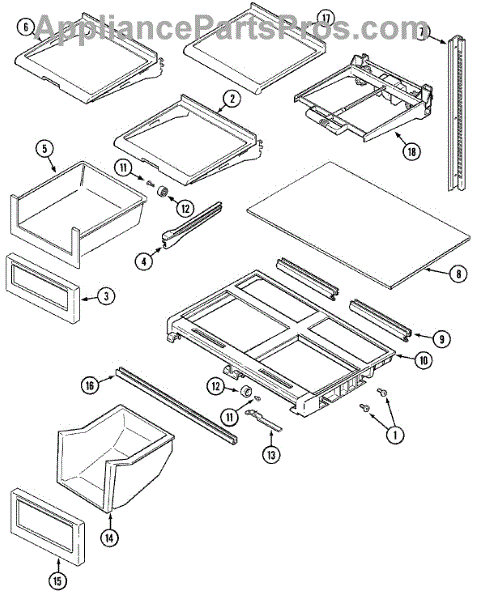 AppliancePartsPros.com
6
17
7
2
18
5
11
12
4
8
3
9
10
16
12
11
1
13
14
15