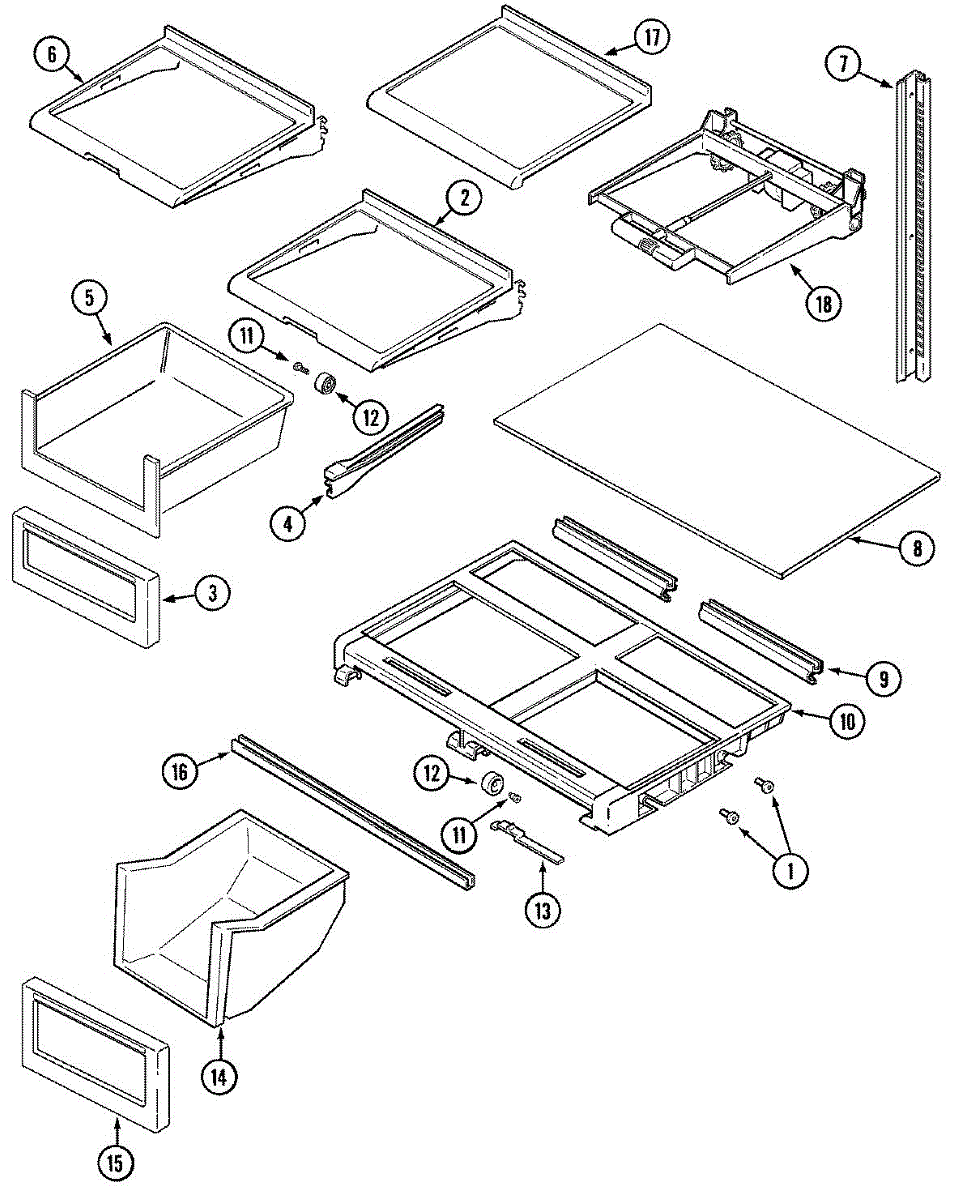 6
17
7
2
18
5
11
12
4
8
3
9
10
16
12
11
1
13
14
15