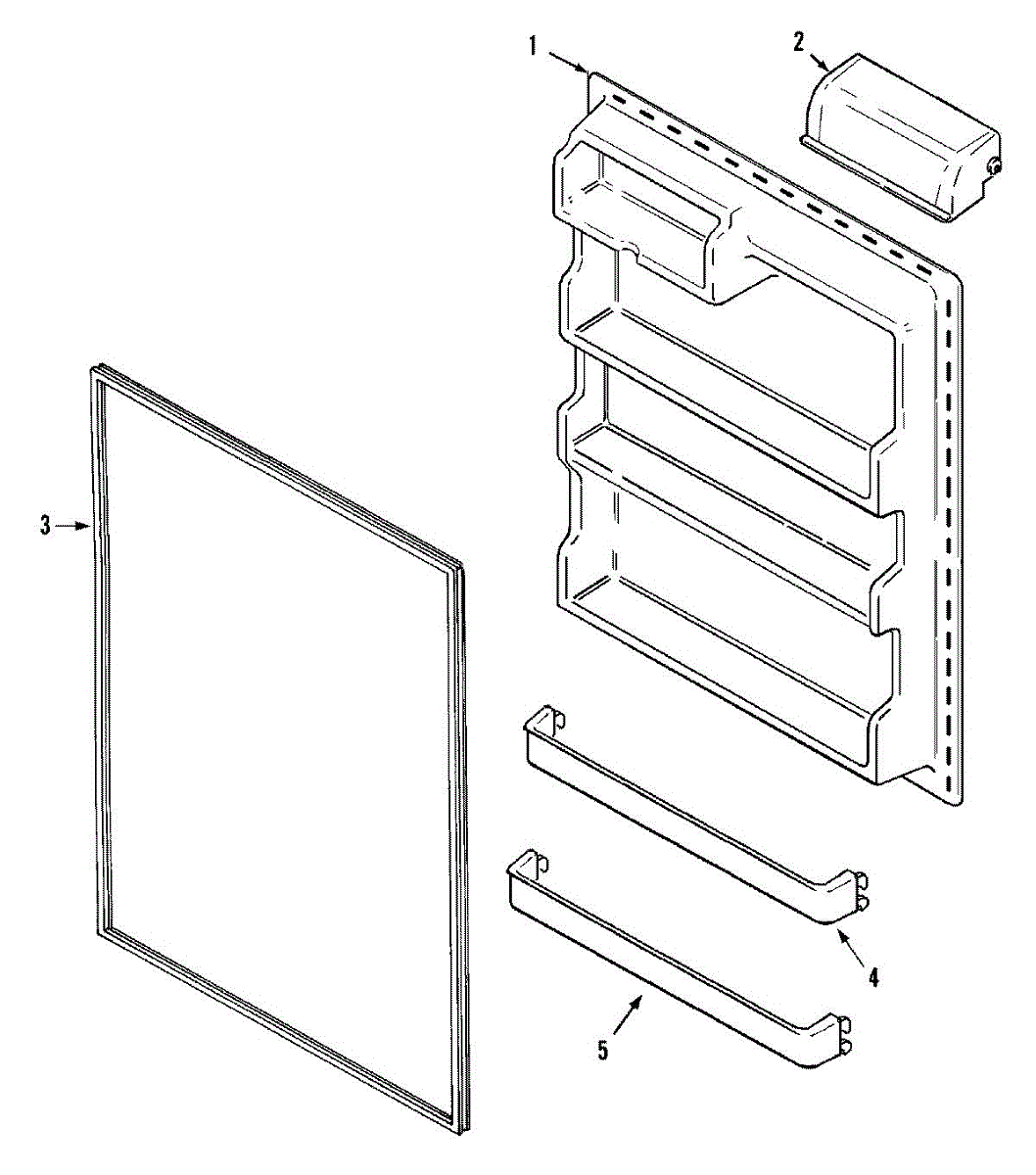 1
2
3
4
5