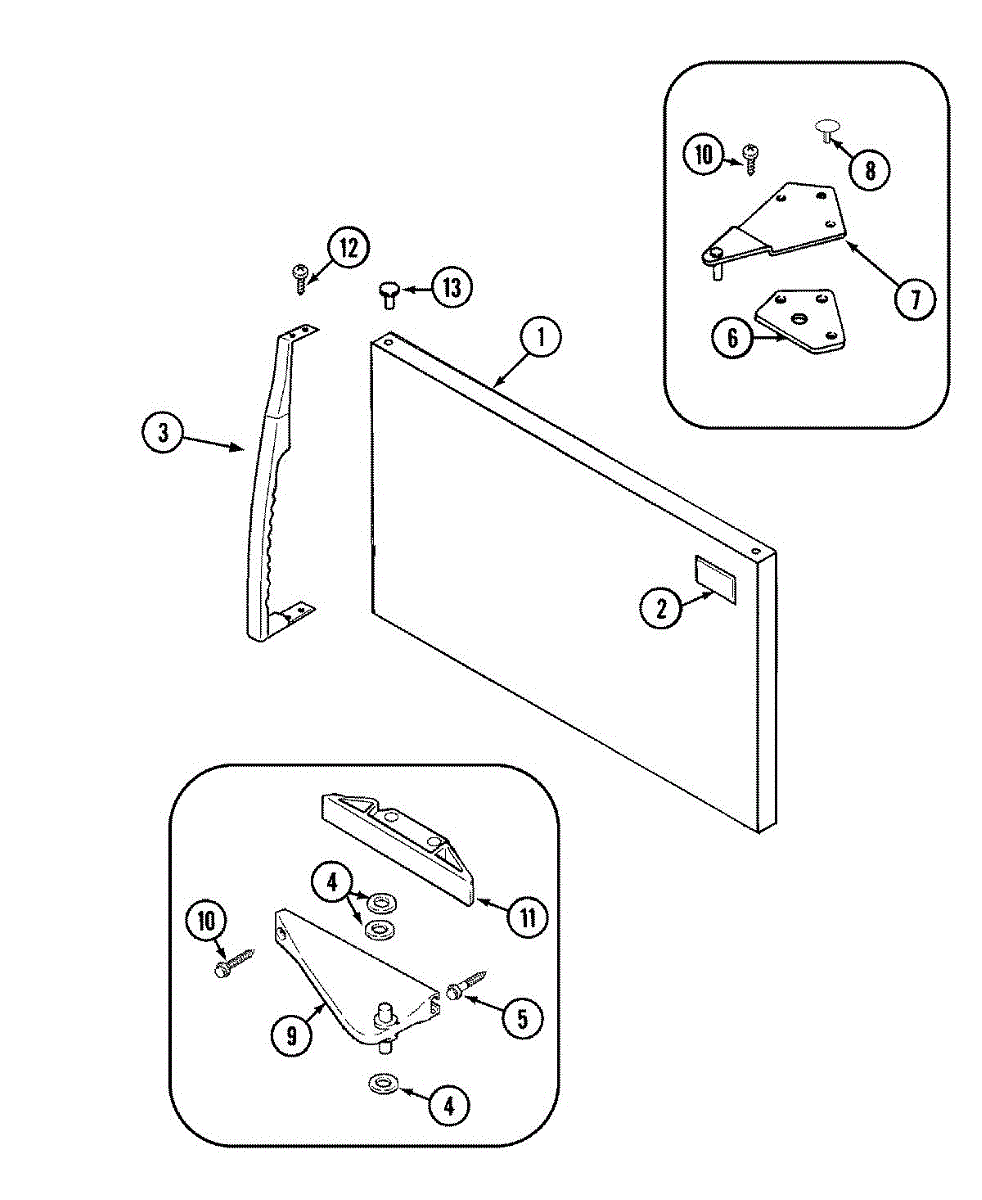 10
8
7
6
12
13
1
3
2
4
11
10
5
9
4