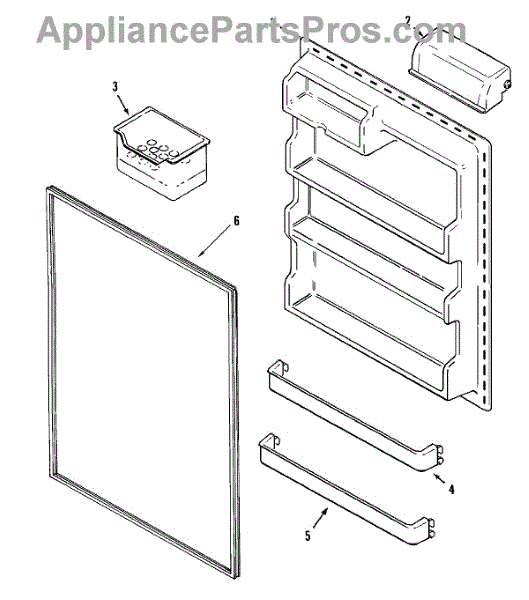 AppliancePartsPros.com

2

3

6

4

5