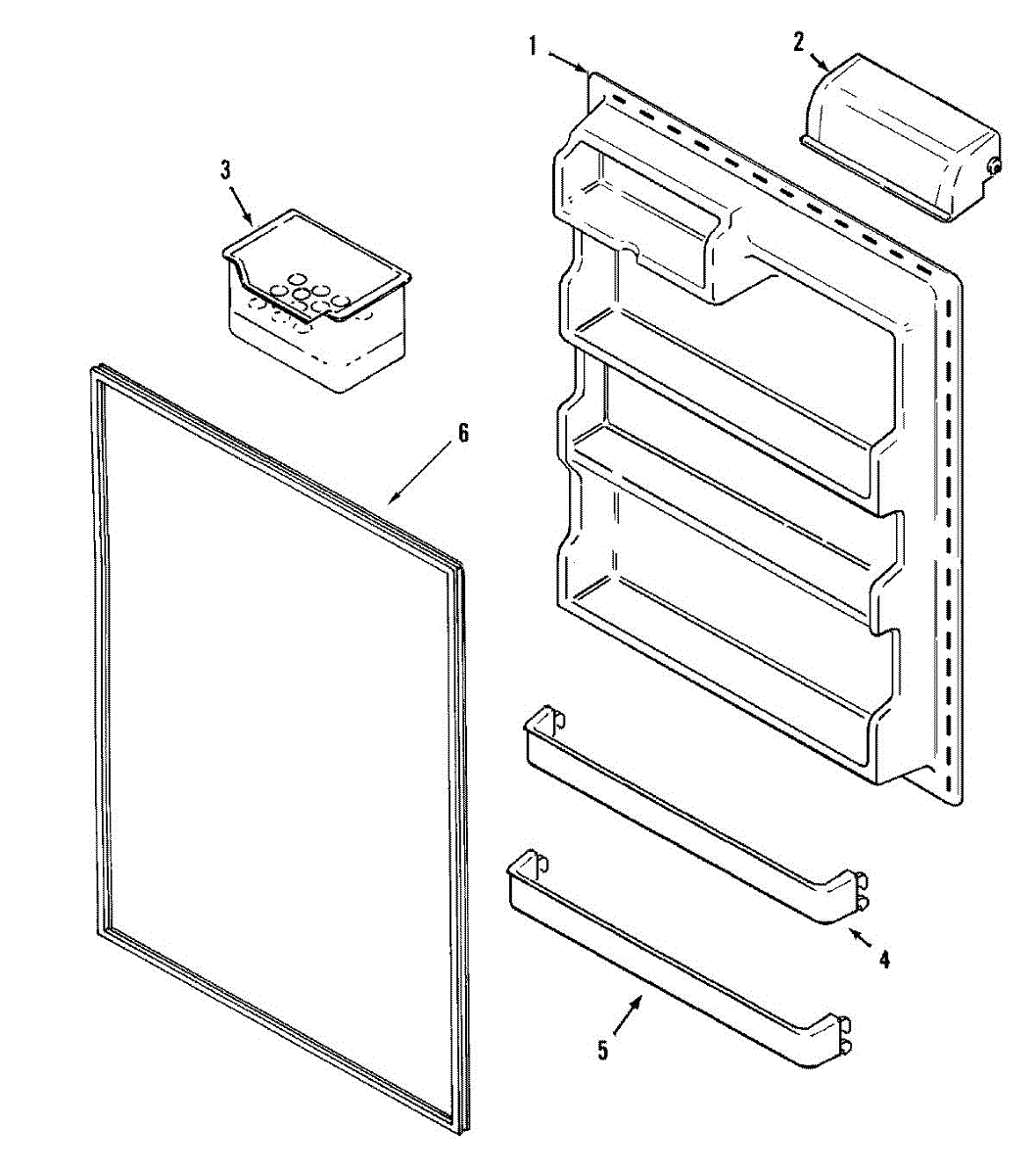 1
2
3
6
4
5