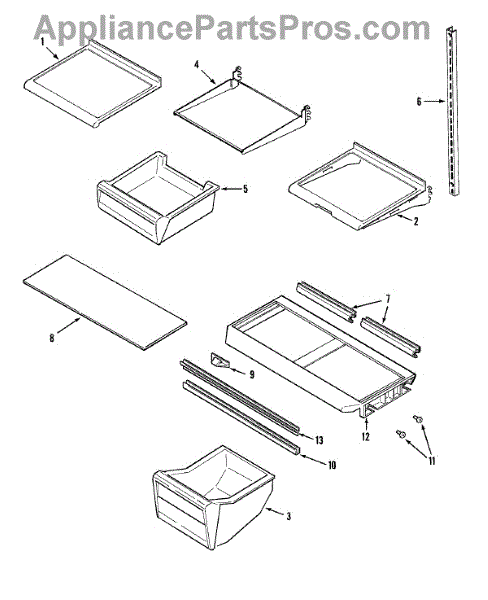 AppliancePartsPros.com

1
4
6
5
2
8
7
9
12
13
10
11
3