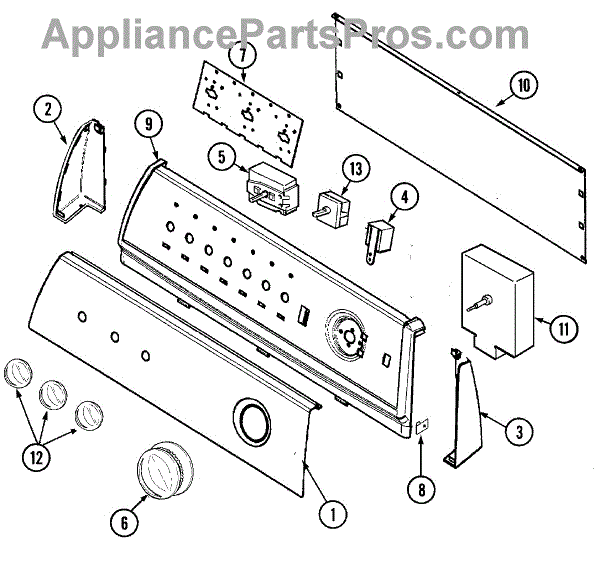 AppliancePartsPros.com

7
10
2
9
5
13
4
11
3
12
8
6
1