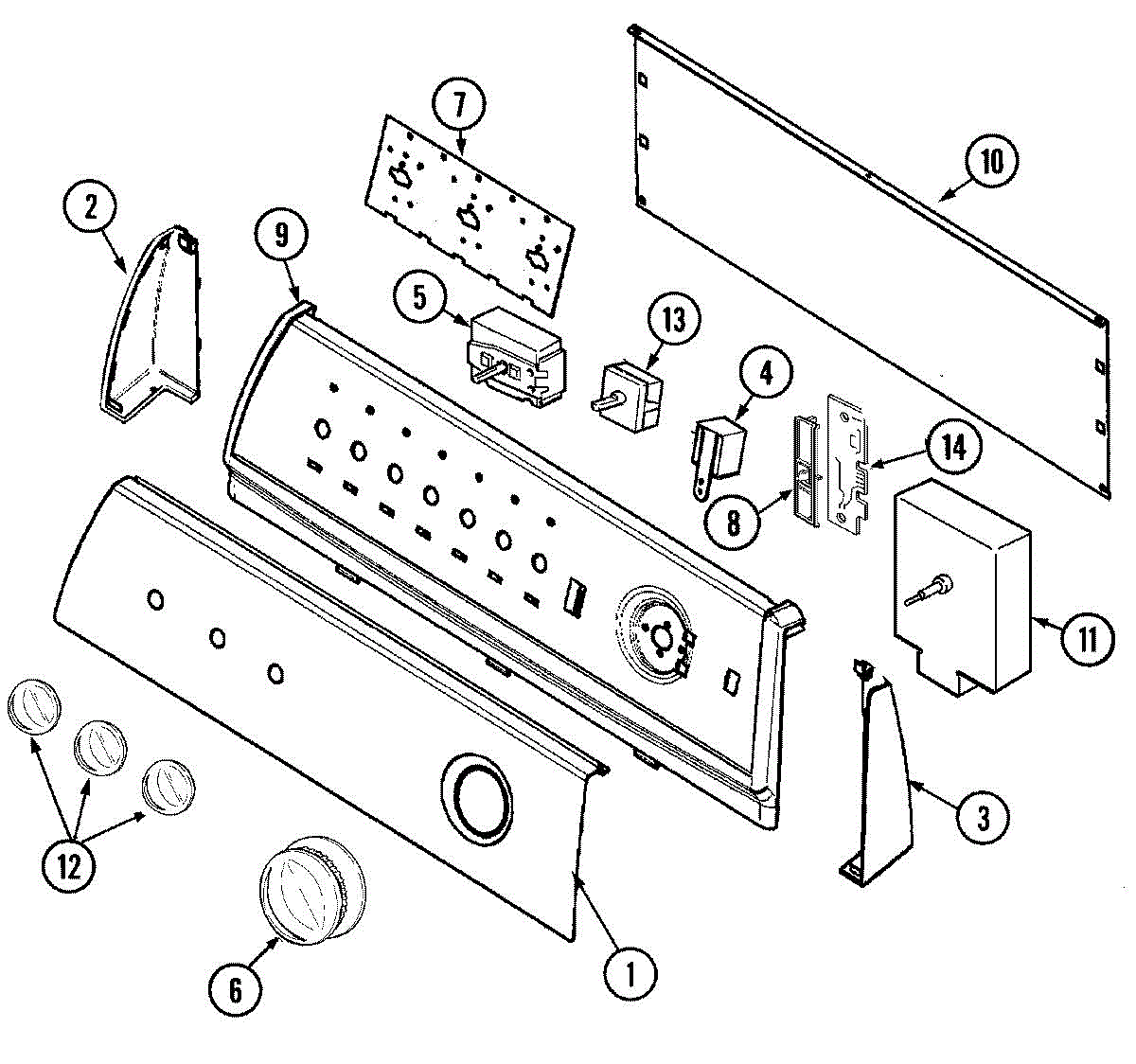 7
10
2
9
5
13
4
14
8
11
3
12
6
1