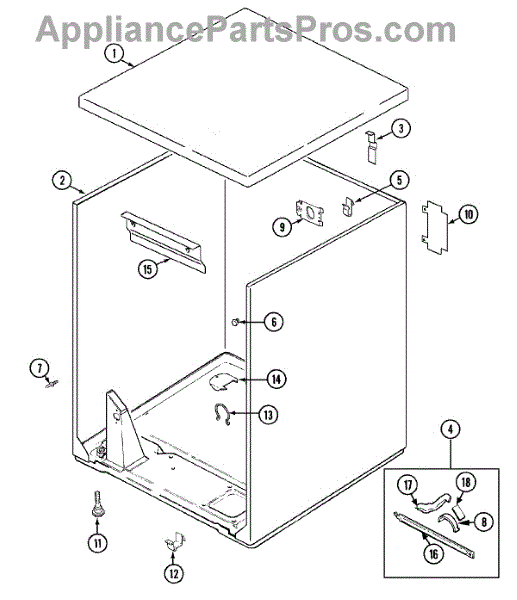 AppliancePartsPros.com

1
3
2
5
9
10
15
6
7
14
13
4
17
18
8
16
11
12