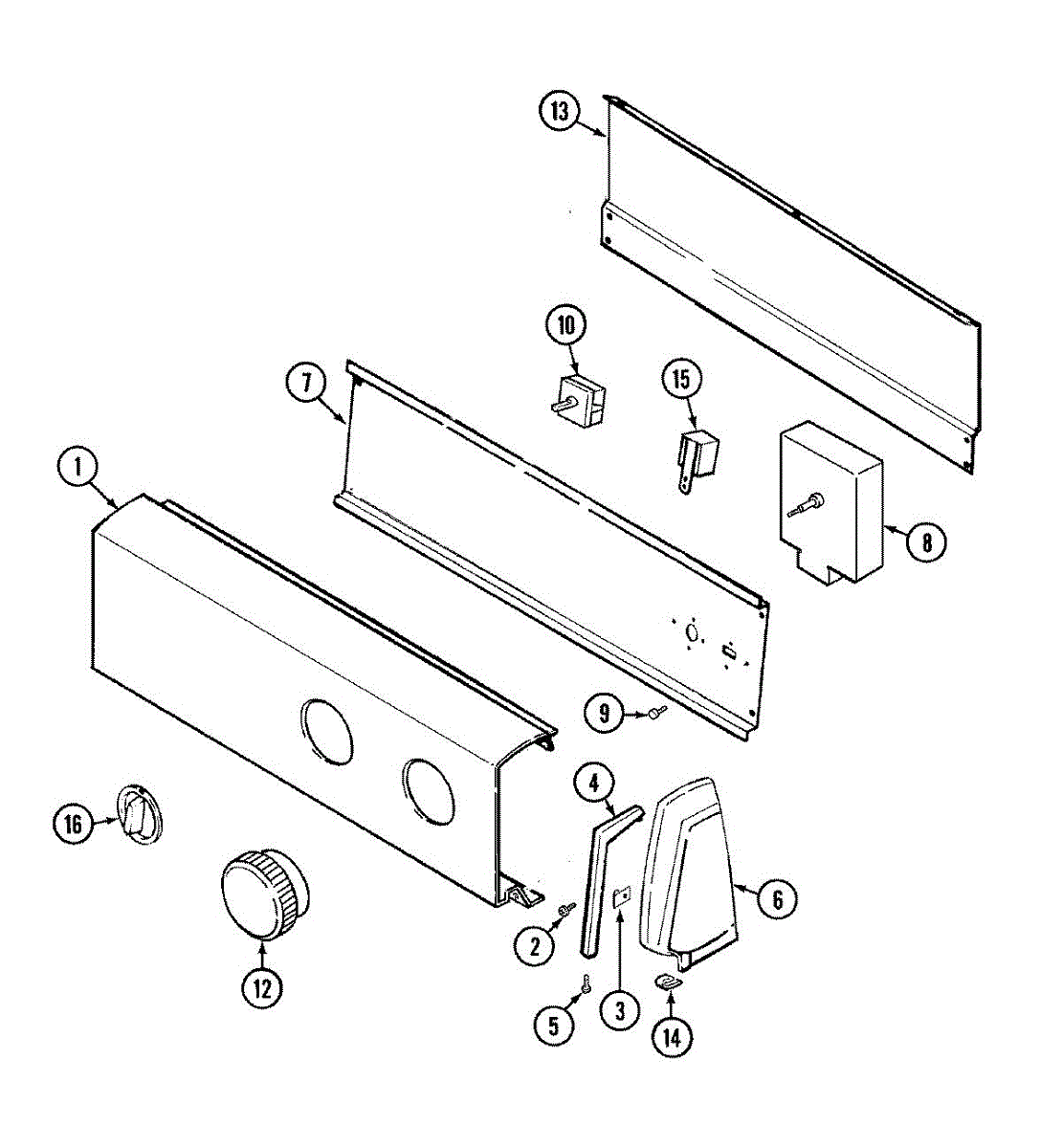 13
10
7
15
1
8
9
4
16
6
2
12
5
3
14