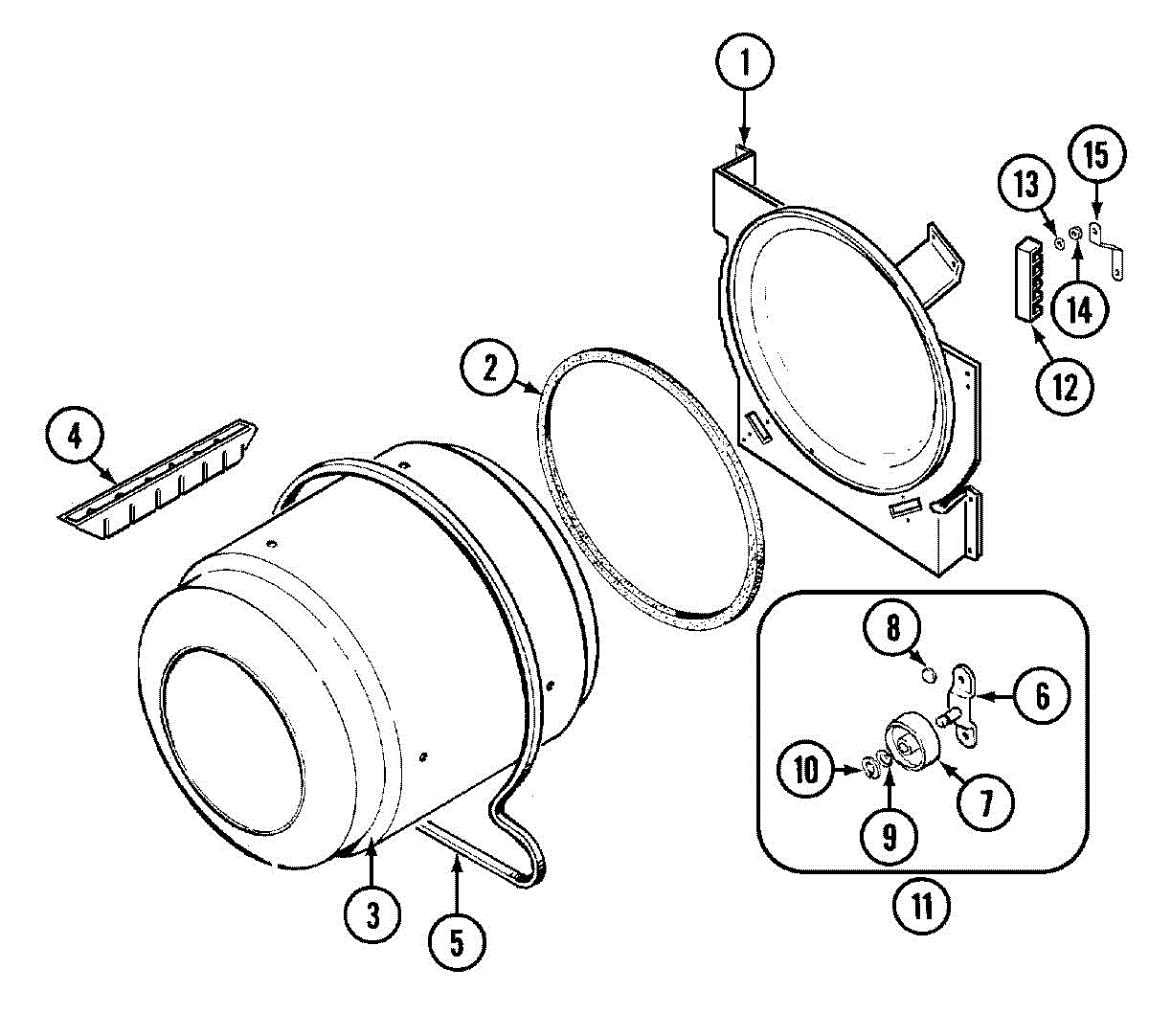 1
15
13
14
12
2
4
8
6
10
7
9
11
3
5