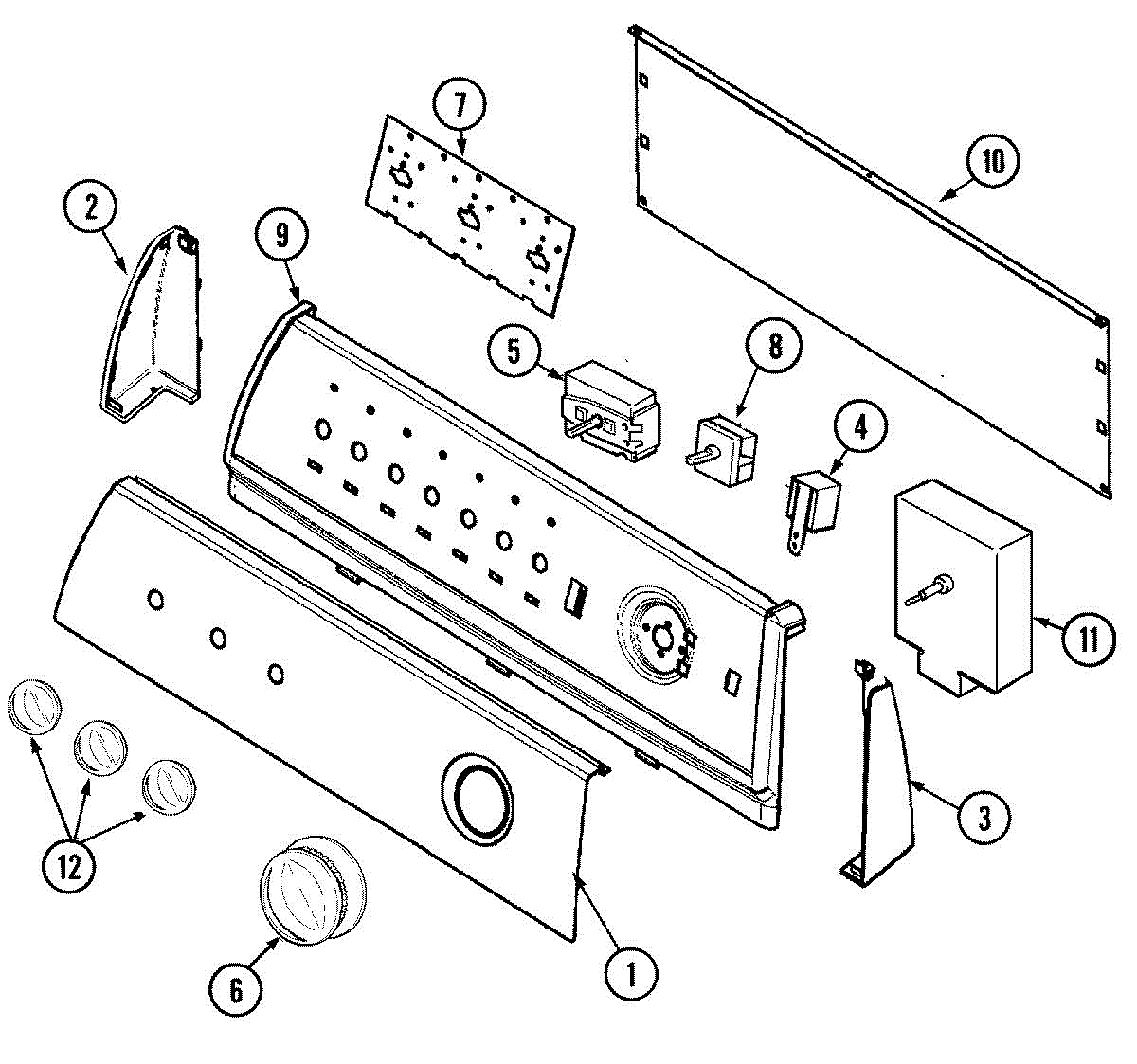 7
10
2
9
5
8
4
11
3
12
6
1