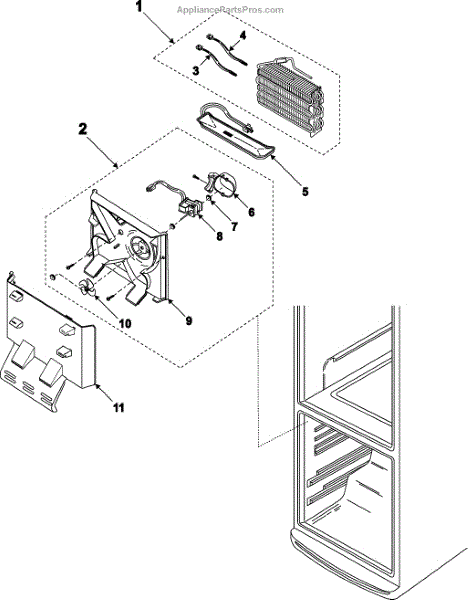 AppliancePartsPros.com

1
4
3
2
5
6
7
8
9
10
11