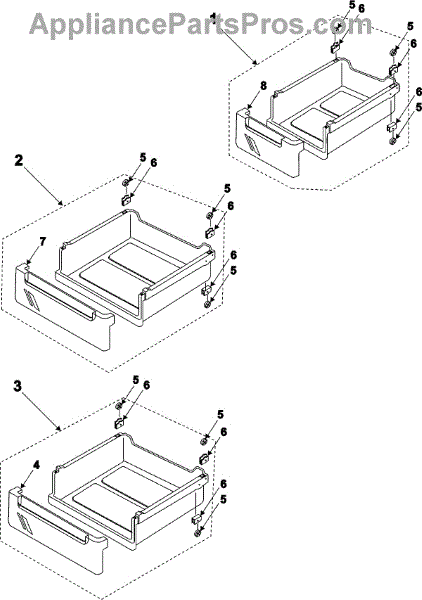 AppliancePartsPros.com

1
5
6
5
6
8
6
5

2
5
6
5
6
7
6
5

3
5
6
5
6
4
6
5