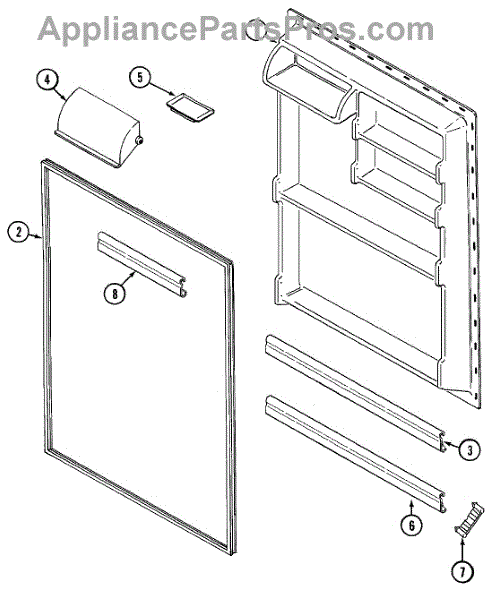 AppliancePartsPros.com

4

5

2

8

3

6

7