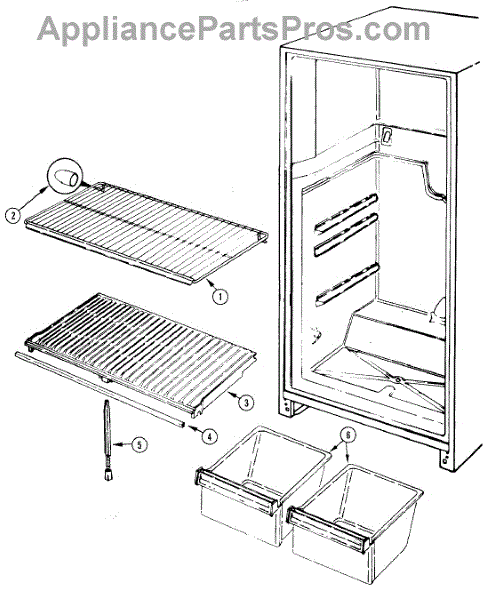 AppliancePartsPros.com

2

1

3

4

5

6