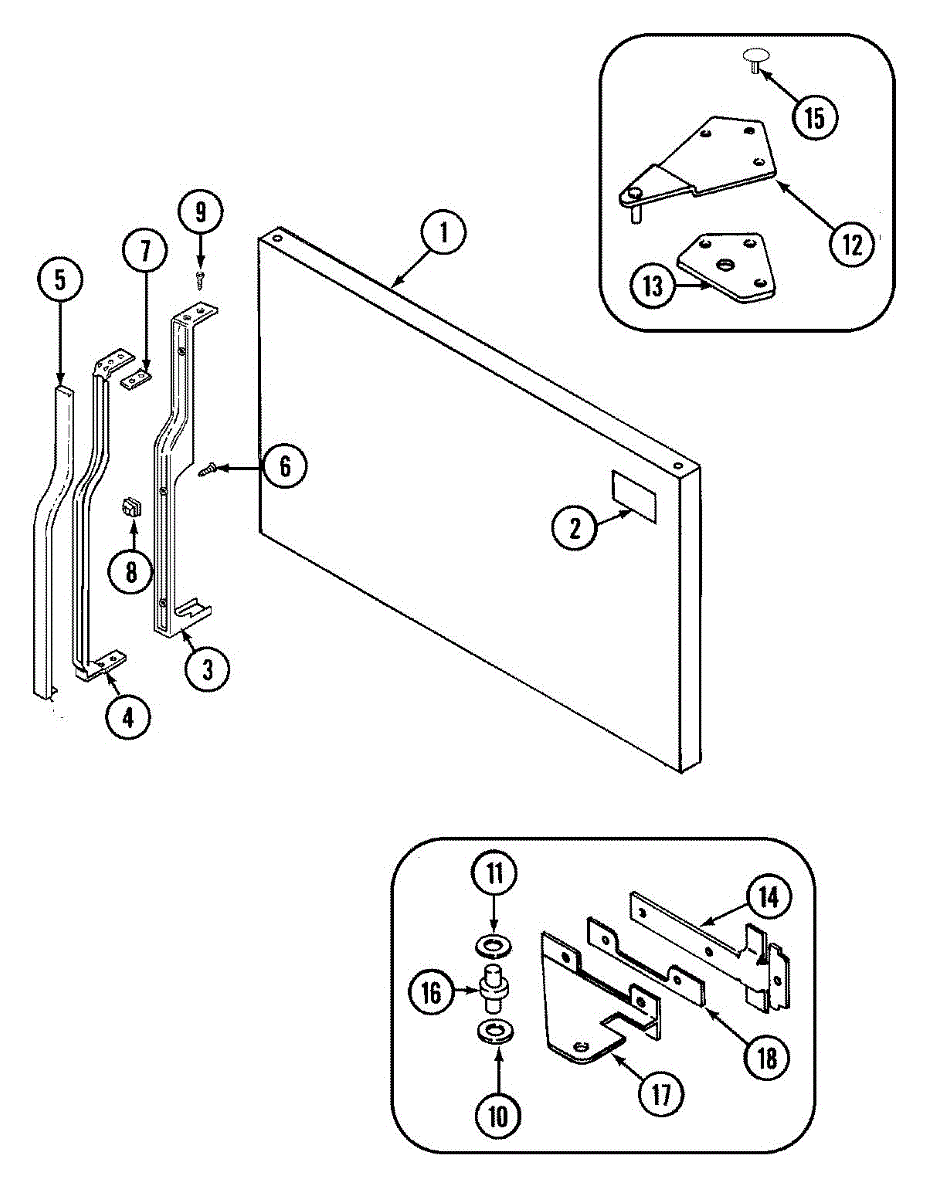 15
12
13
9
7
1
5
6
2
8
3
4
11
14
16
18
17
10