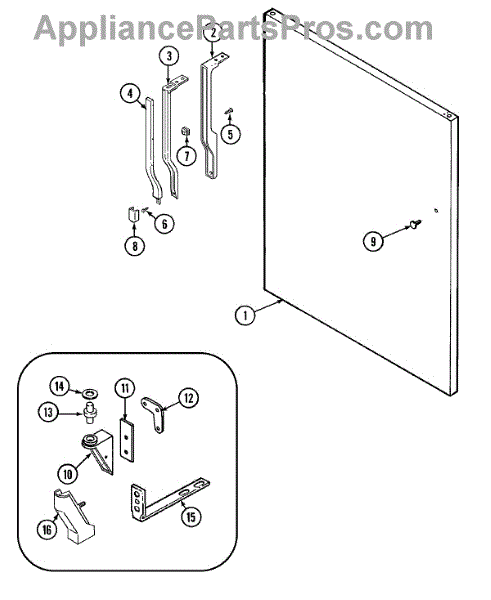 AppliancePartsPros.com

2
3
4
5
7
6
8
9
1
14
11
12
13
10
15
16