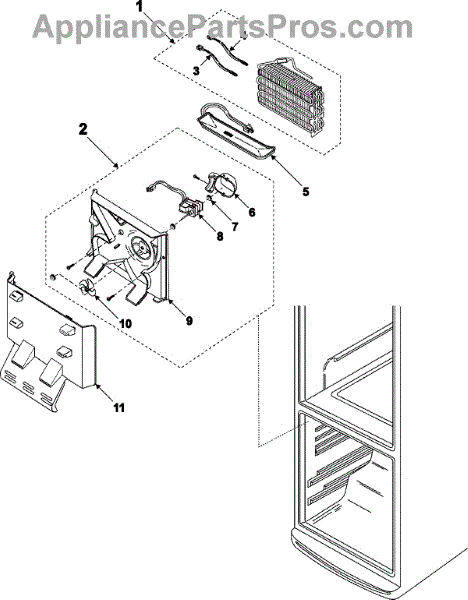 AppliancePartsPros.com

1
3
2
5
6
7
8
9
10
11