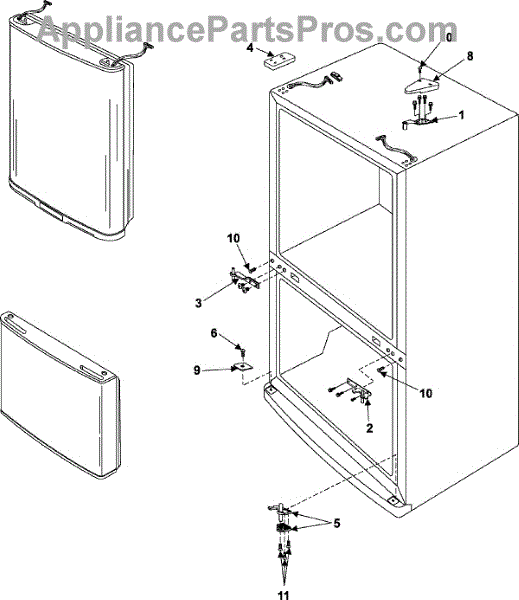 AppliancePartsPros.com

4
0
8
1
10
3
6
9
10
2
5
11