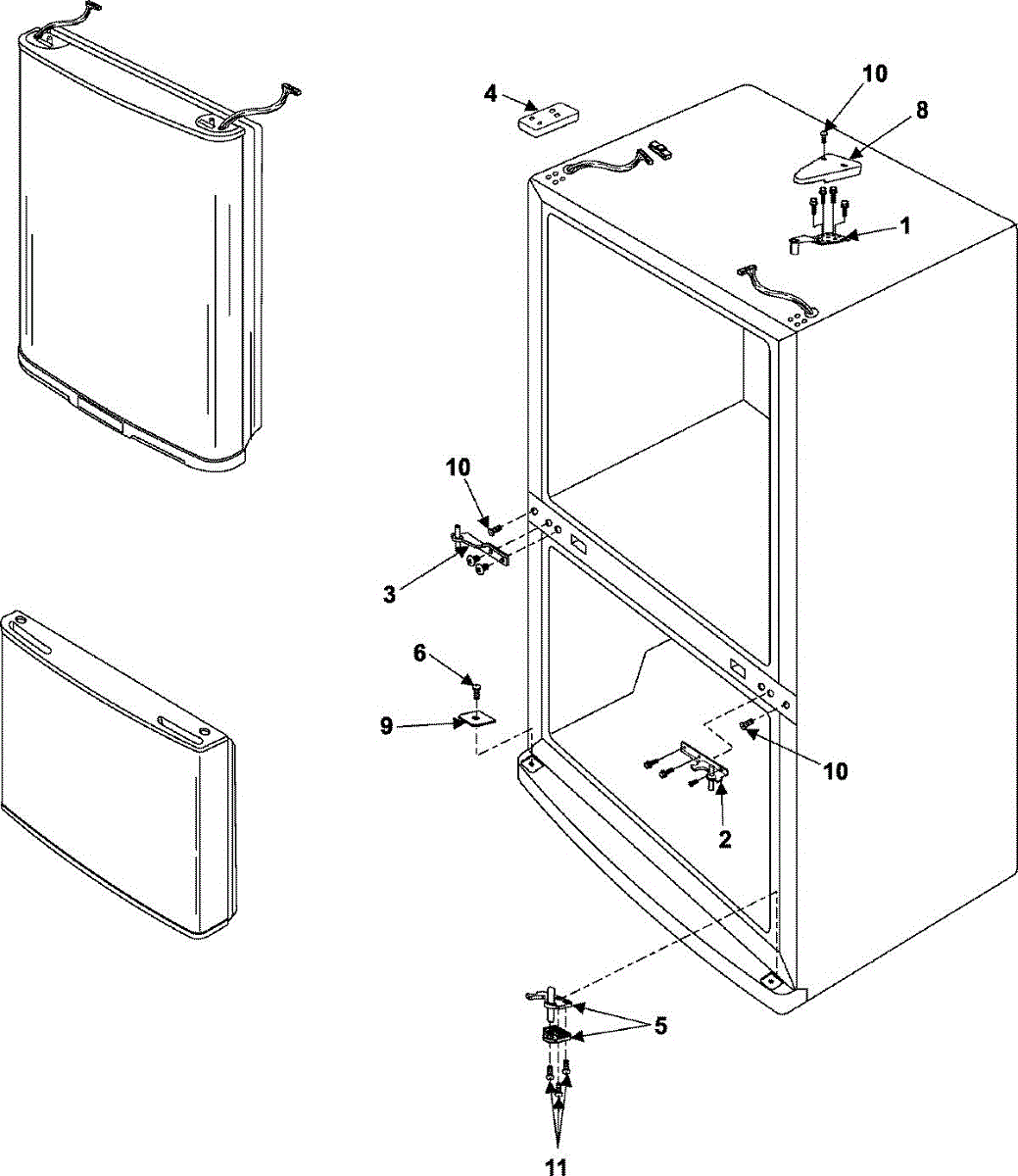 4
10
8
1
10
3
6
9
10
2
5
11