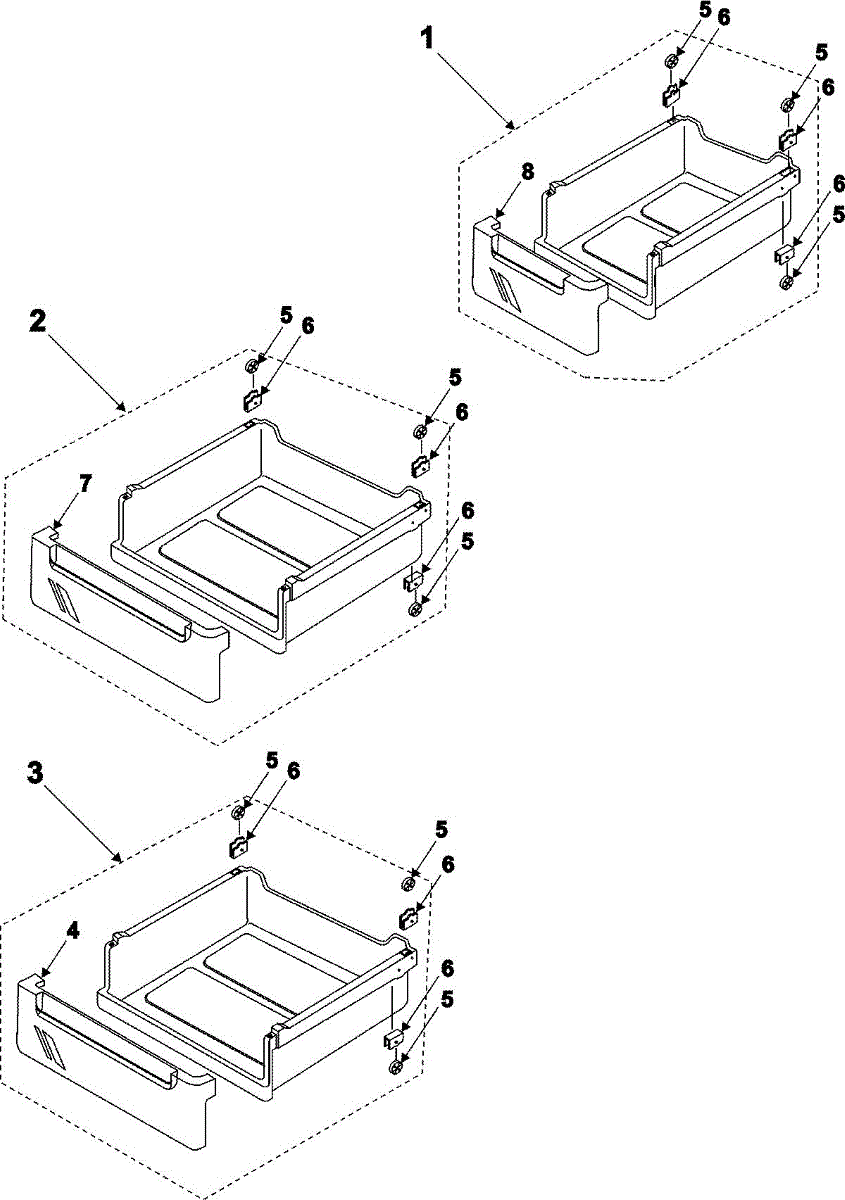 1
5
6
5
6
8
6
5
2
5
6
5
6
7
6
5
3
5
6
5
6
4
6
5