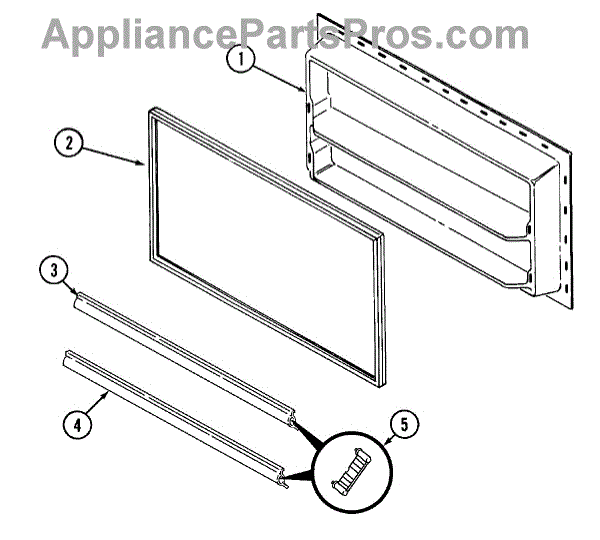 AppliancePartsPros.com

1

2

3

4

5