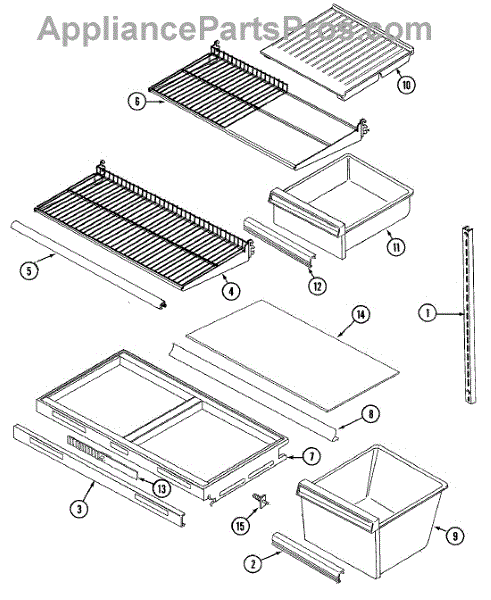 AppliancePartsPros.com

10
6
11
5
4
12
1
14
8
7
13
3
15
9
2