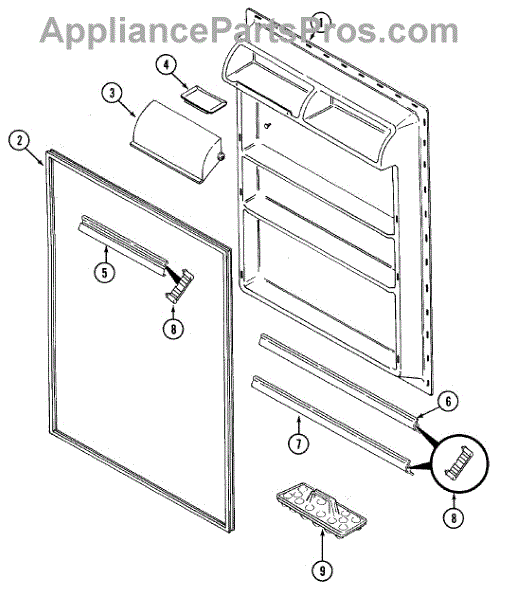 AppliancePartsPros.com

1
4
3
2
5
8
6
7
8
9