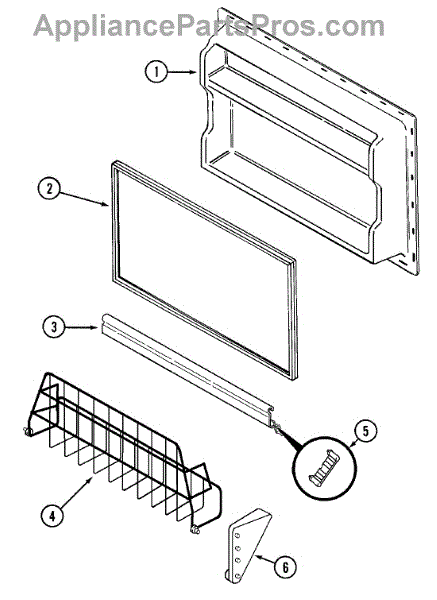 AppliancePartsPros.com

1
2
3
4
5
6