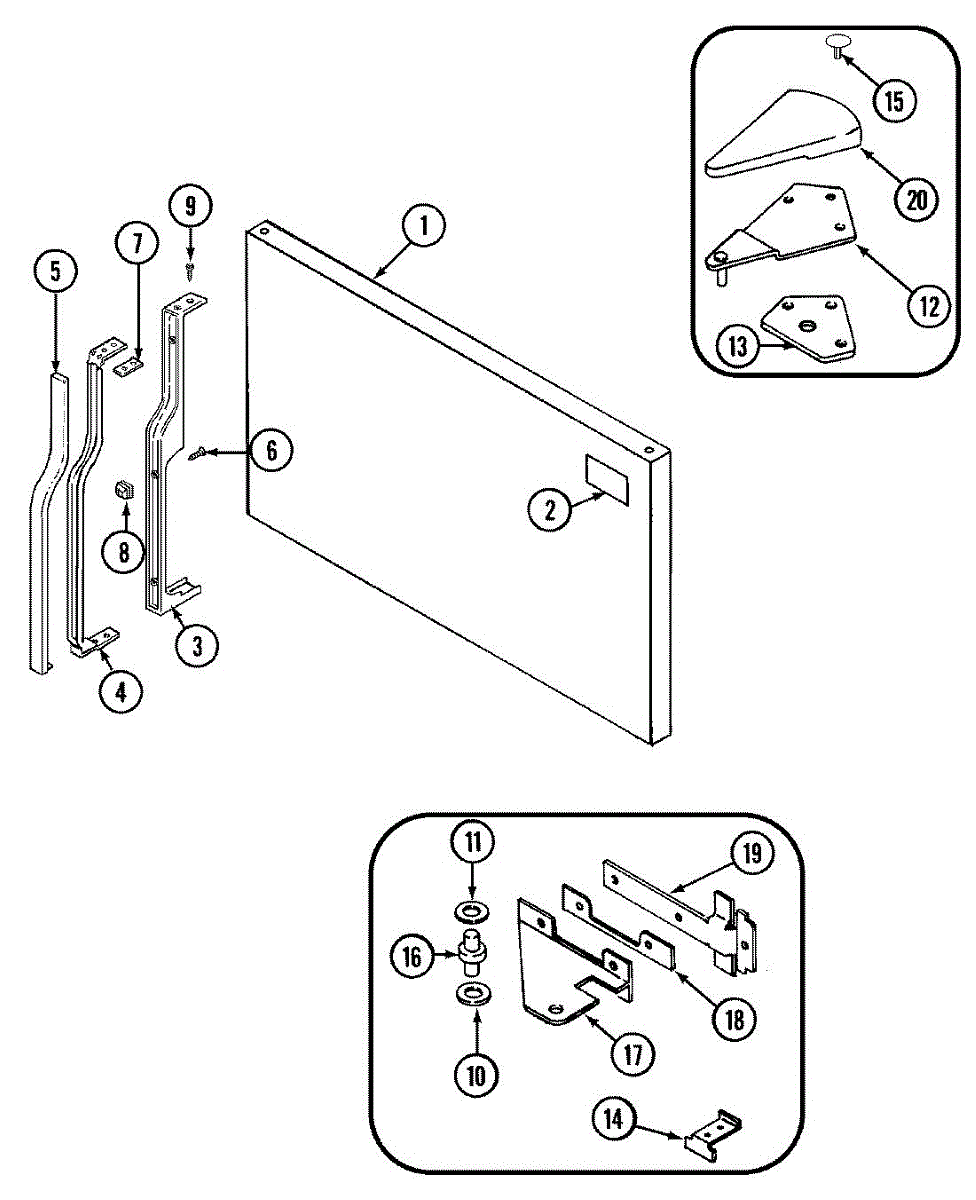 15
20
12
13
9
7
1
5
6
8
2
3
4
11
19
16
18
17
10
14