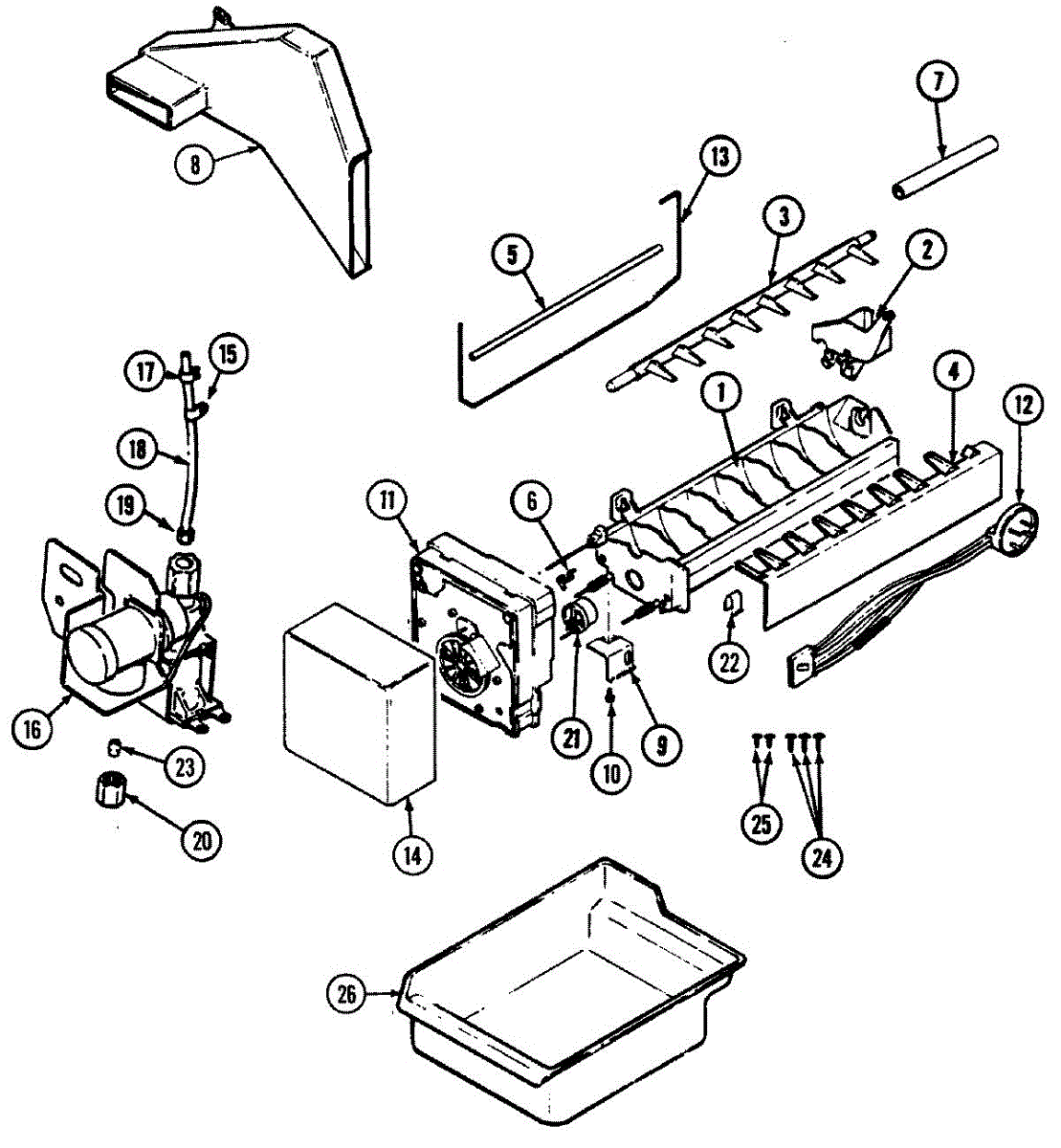 8
7
13
5
3
2
17
15
18
19
1
4
12
11
6
16
22
21
9
10
23
20
14
25
24
26