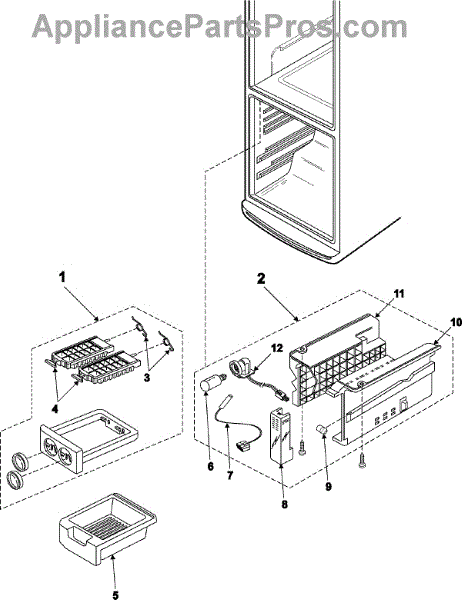 AppliancePartsPros.com

1
2
11
10
12
3
4
6
7
8
9
5