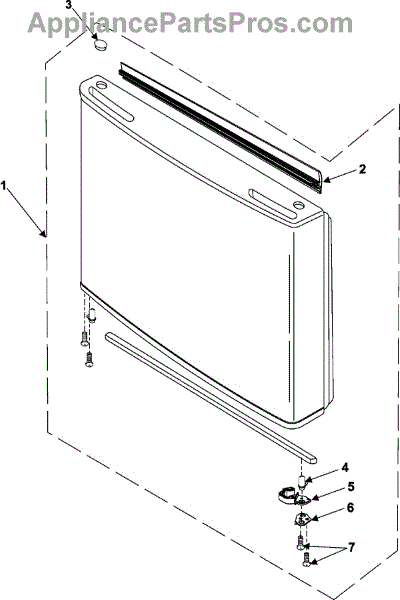 AppliancePartsPros.com

3

2

1

4

5

6

7