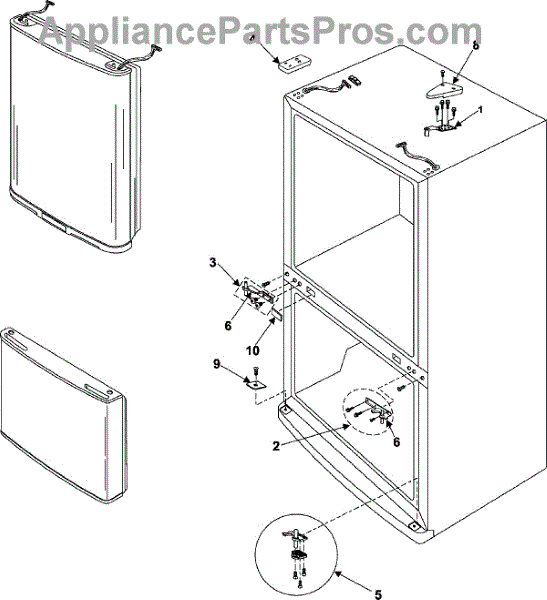 AppliancePartsPros.com

8
1
3
6
10
9
2
6
5