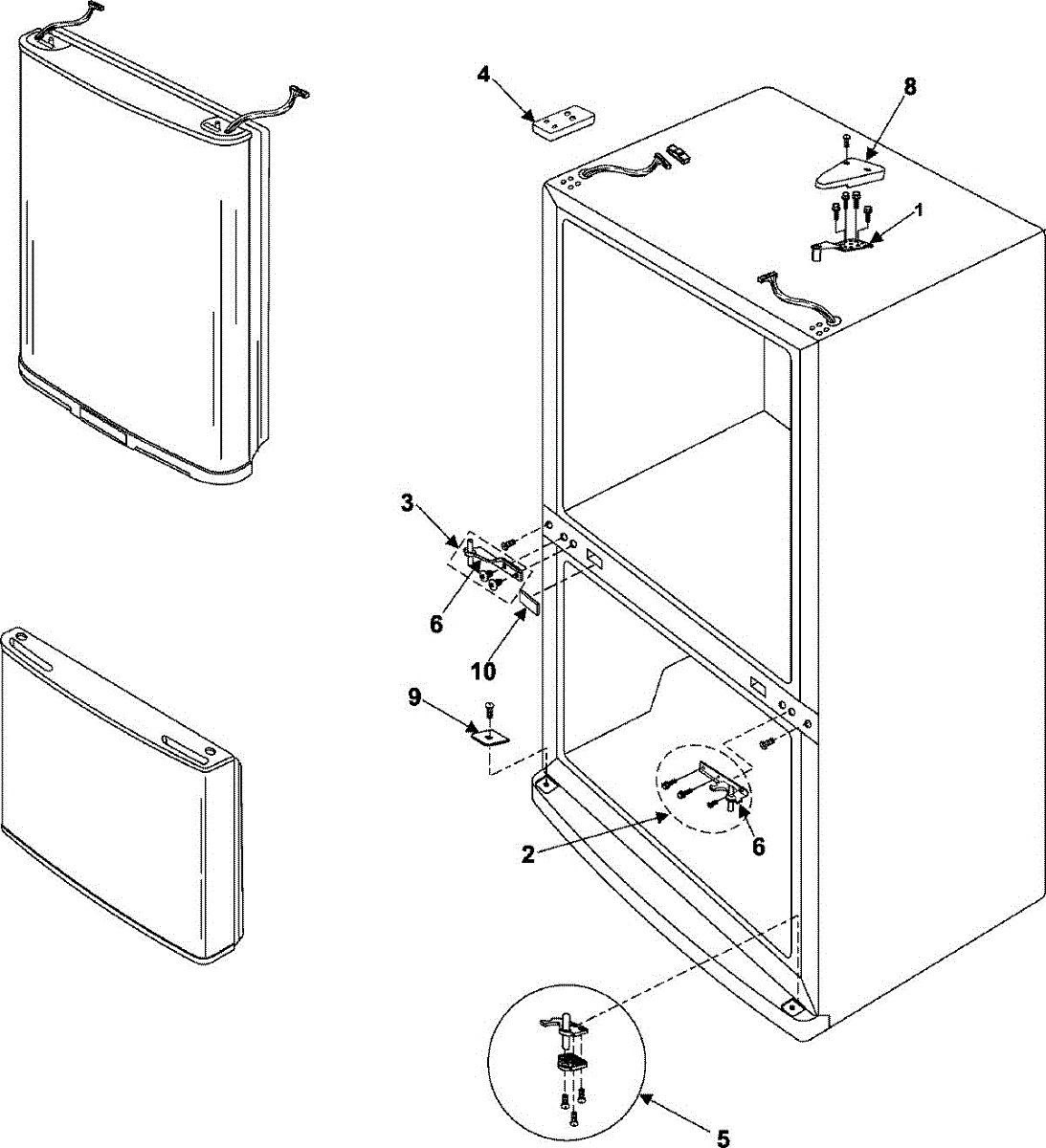 4
8
1
3
6
10
9
2
6
5