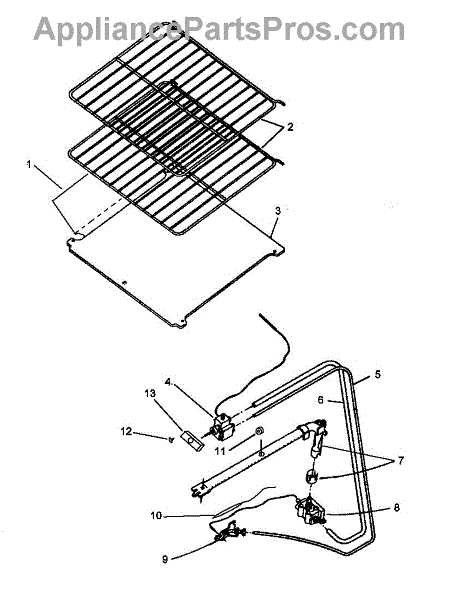 AppliancePartsPros.com

2
1
3
4
5
6
13
12
11
7
8
10
9