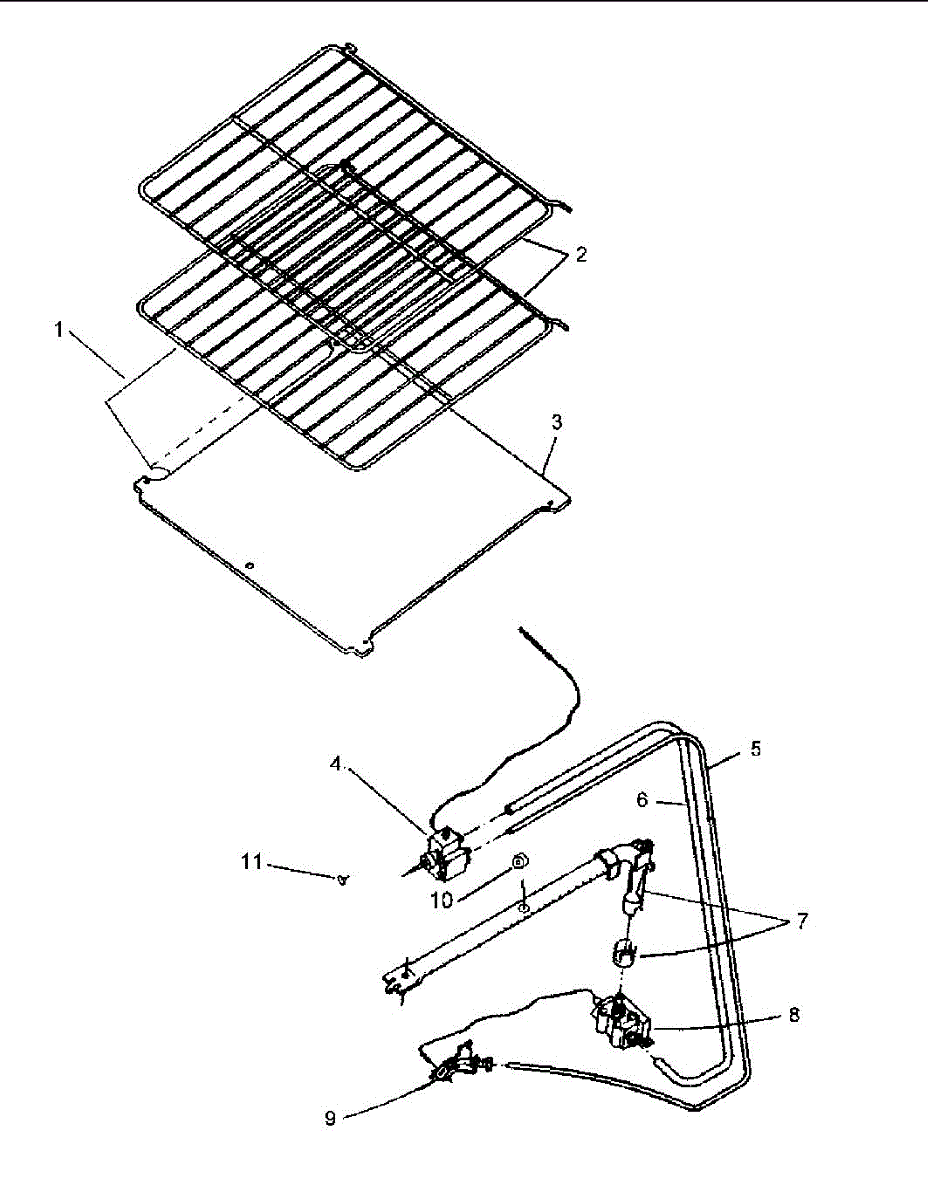 2
1
3
4
5
6
11
10
7
8
9