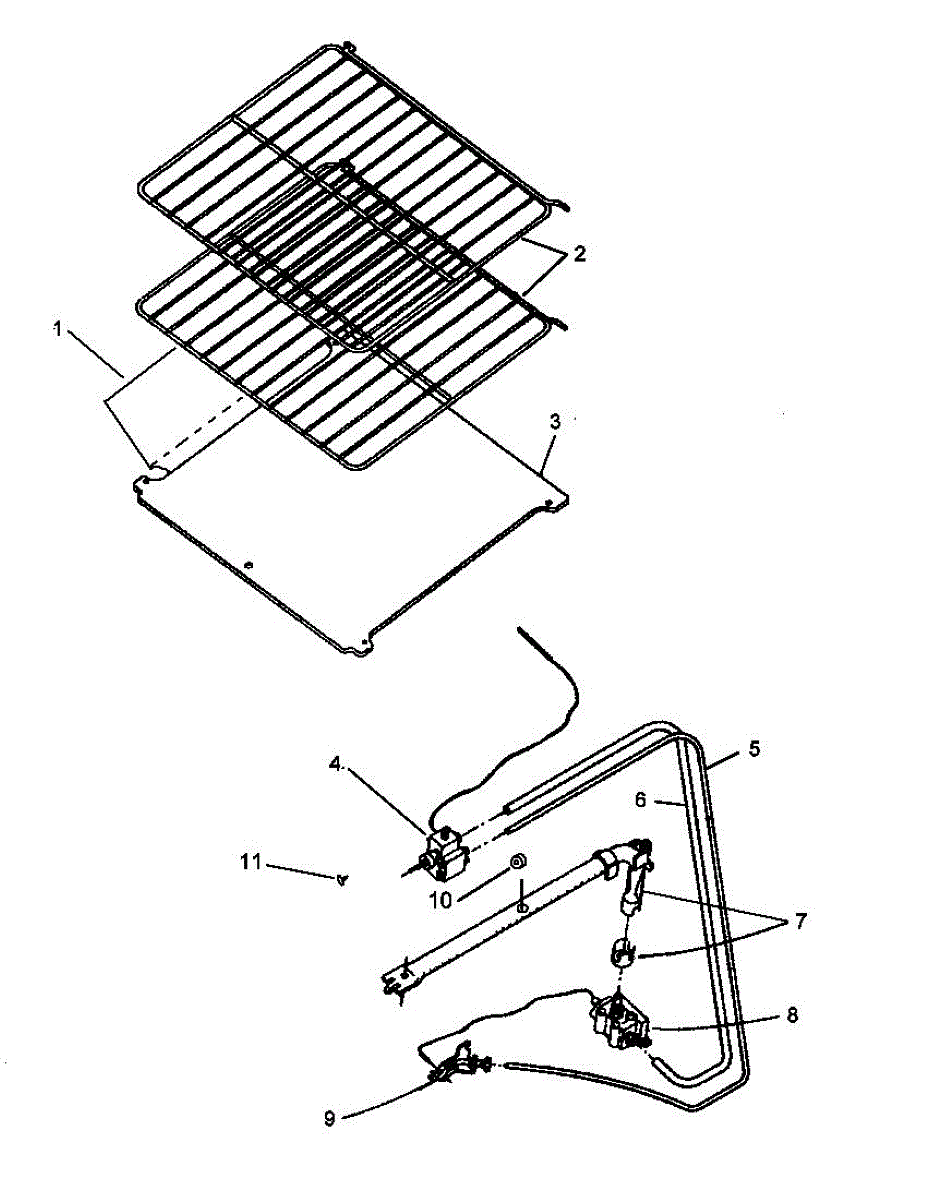 2
1
3
5
4
6
11
10
7
8
9