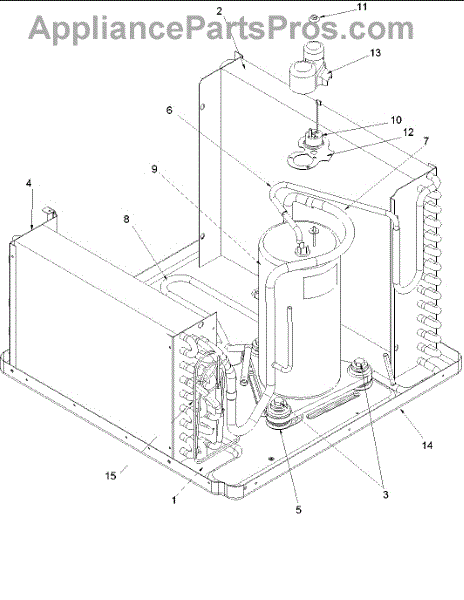 AppliancePartsPros.com

2
11
13
6
10
12
7
9
4
8
14
15
1
5
3