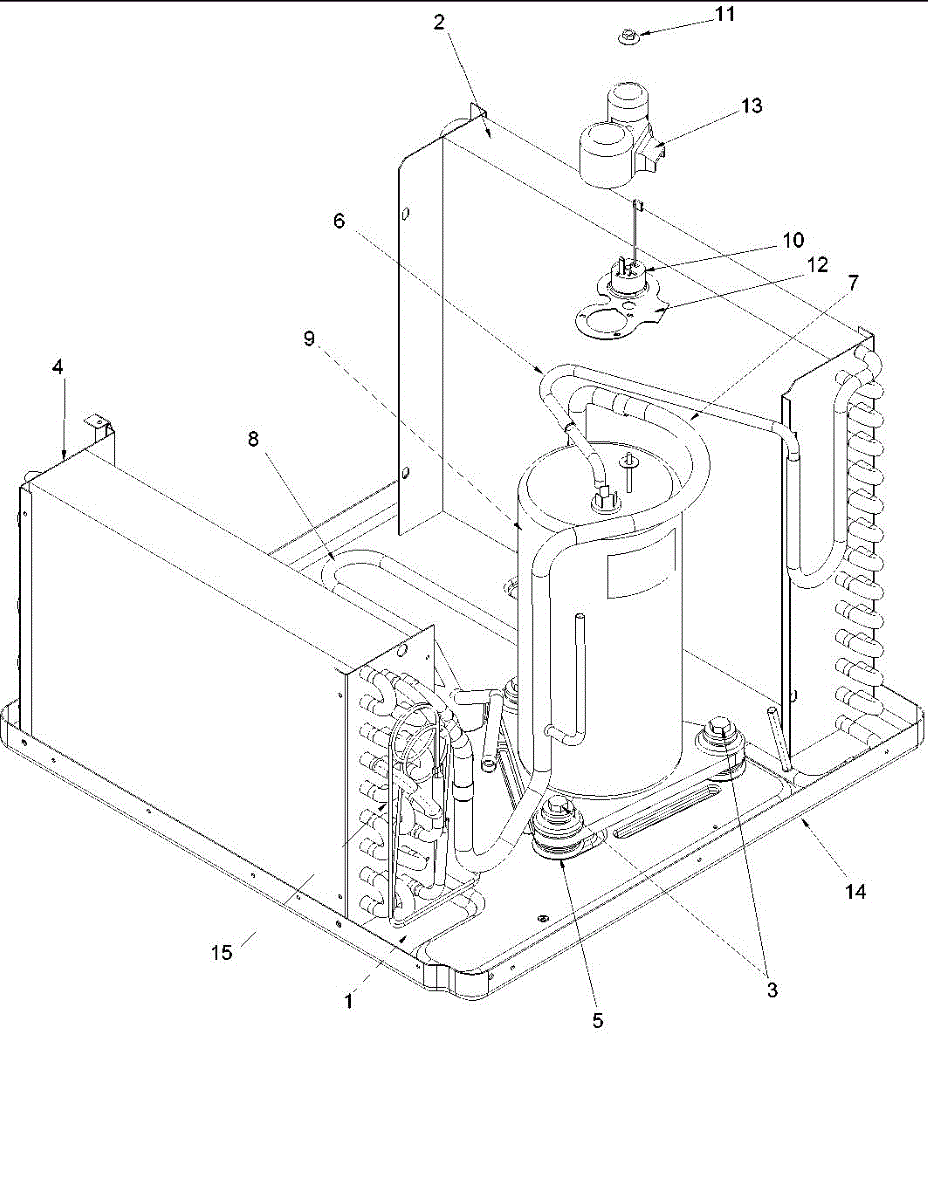 2
11
13
6
10
12
7
9
4
8
14
15
1
5
3