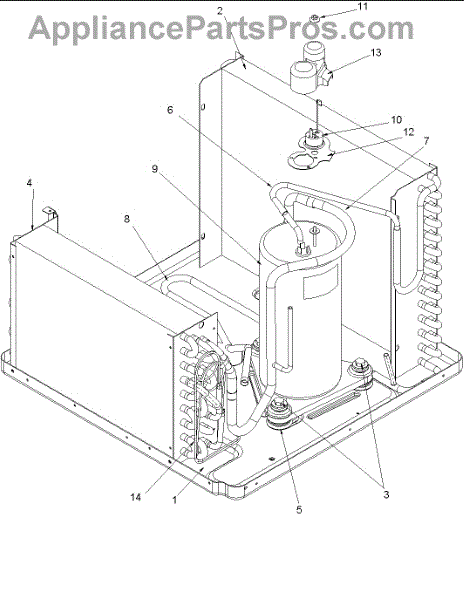 AppliancePartsPros.com

2
11
13
6
10
12
7
9
4
8
14
1
5
3