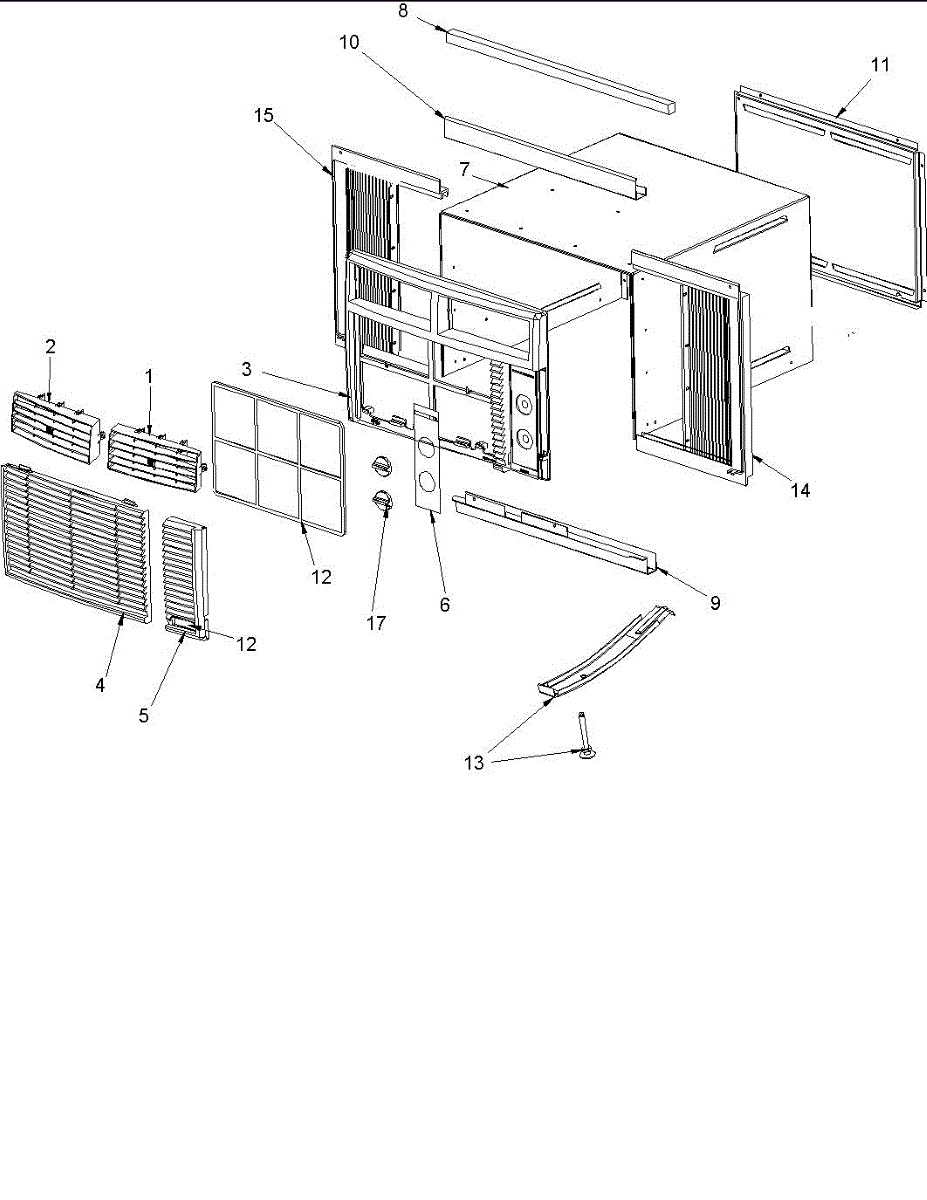 8
10
11
15
7
2
1
3
14
12
17
6
9
12
4
5
13